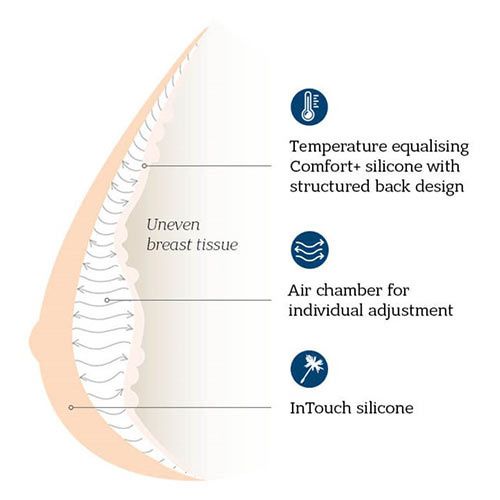 Temperature equalising Comfort+ silicone with structured back design

Uneven breast tissue

Air chamber for individual adjustment

InTouch silicone