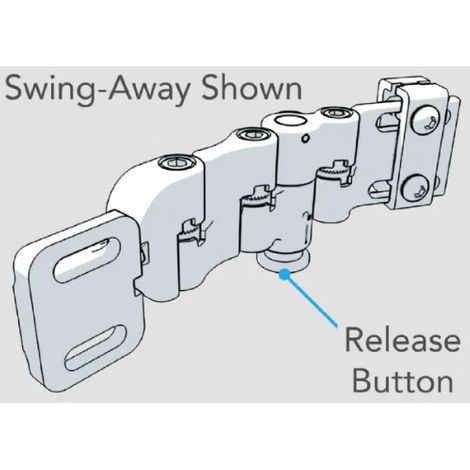 Swing-Away Shown

Release Button