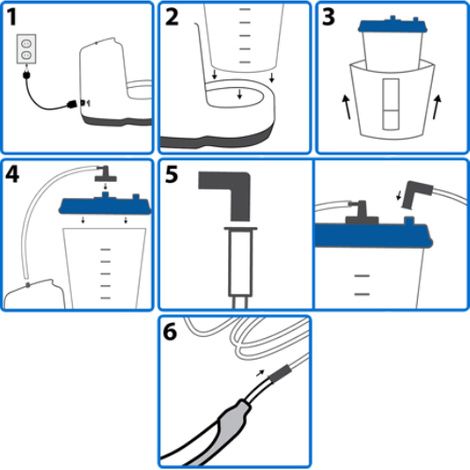 1

2

3

4

5

6