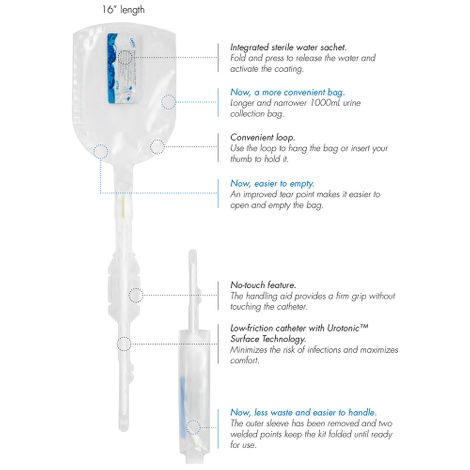 16" length

Integrated sterile water sachet.
Fold and press to release the water and activate the coating.

Now, a more convenient bag.
Longer and narrower 1000mL urine collection bag.

Convenient loop.
Use the loop to hang the bag or insert your thumb to hold it.

Now, easier to empty.
An improved tear point makes it easier to open and empty the bag.

No-touch feature.
The handling aid provides a firm grip without touching the catheter.

Low-friction catheter with Urotonic™ Surface Technology.
Minimizes the risk of infections and maximizes comfort.

Now, less waste and easier to handle.
The outer sleeve has been removed and two welded points keep the kit folded until ready for use.