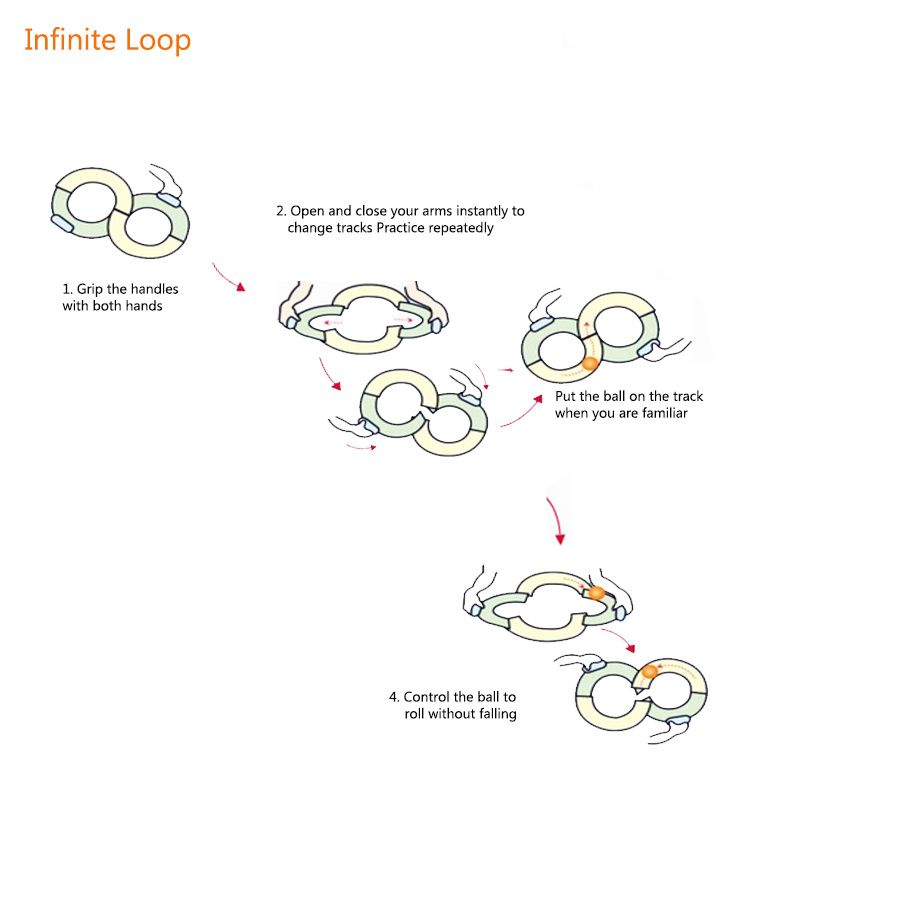 Infinite Loop

1. Grip the handles with both hands

2. Open and close your arms instantly to change tracks Practice repeatedly

Put the ball on the track when you are familiar

4. Control the ball to roll without falling